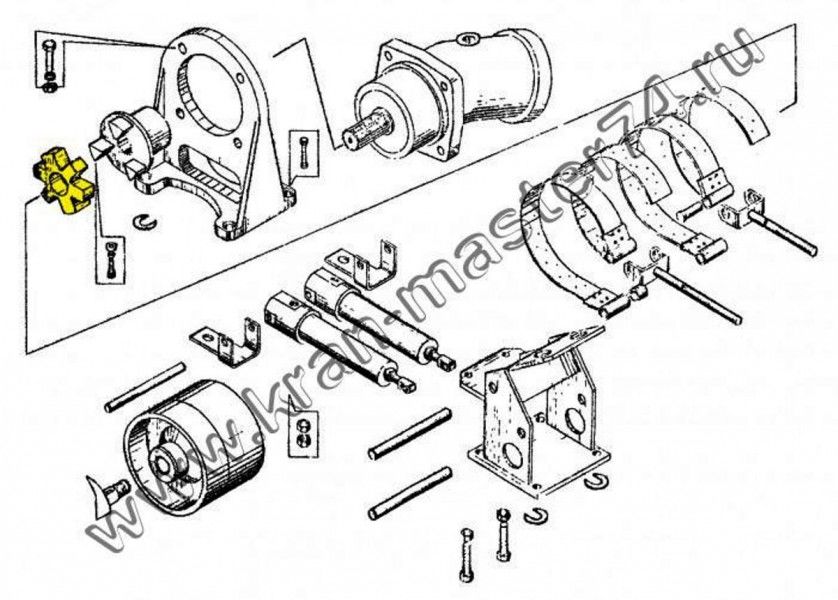 www.kran-master74.ru